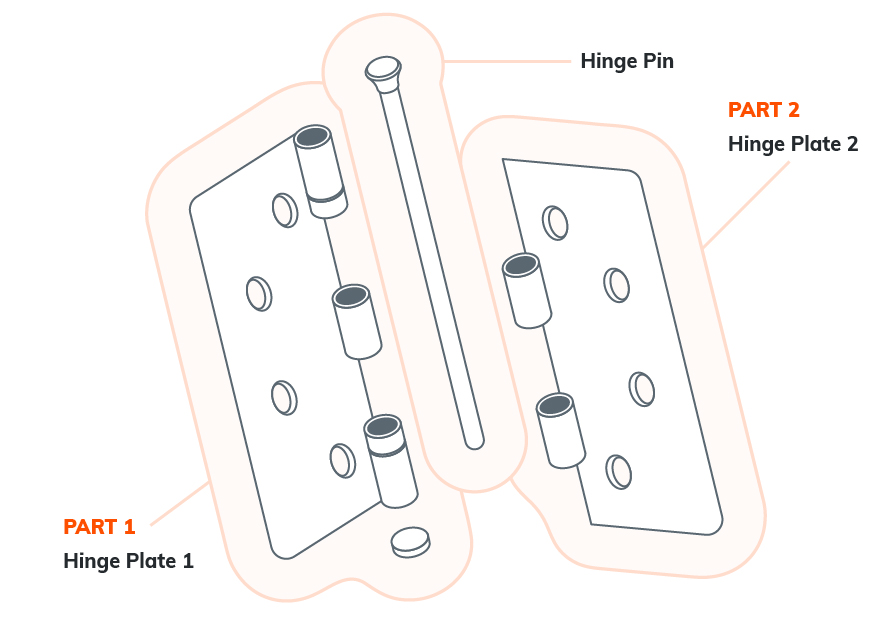 Hinge Pin

PART 2
Hinge Plate 2

PART 1
Hinge Plate 1